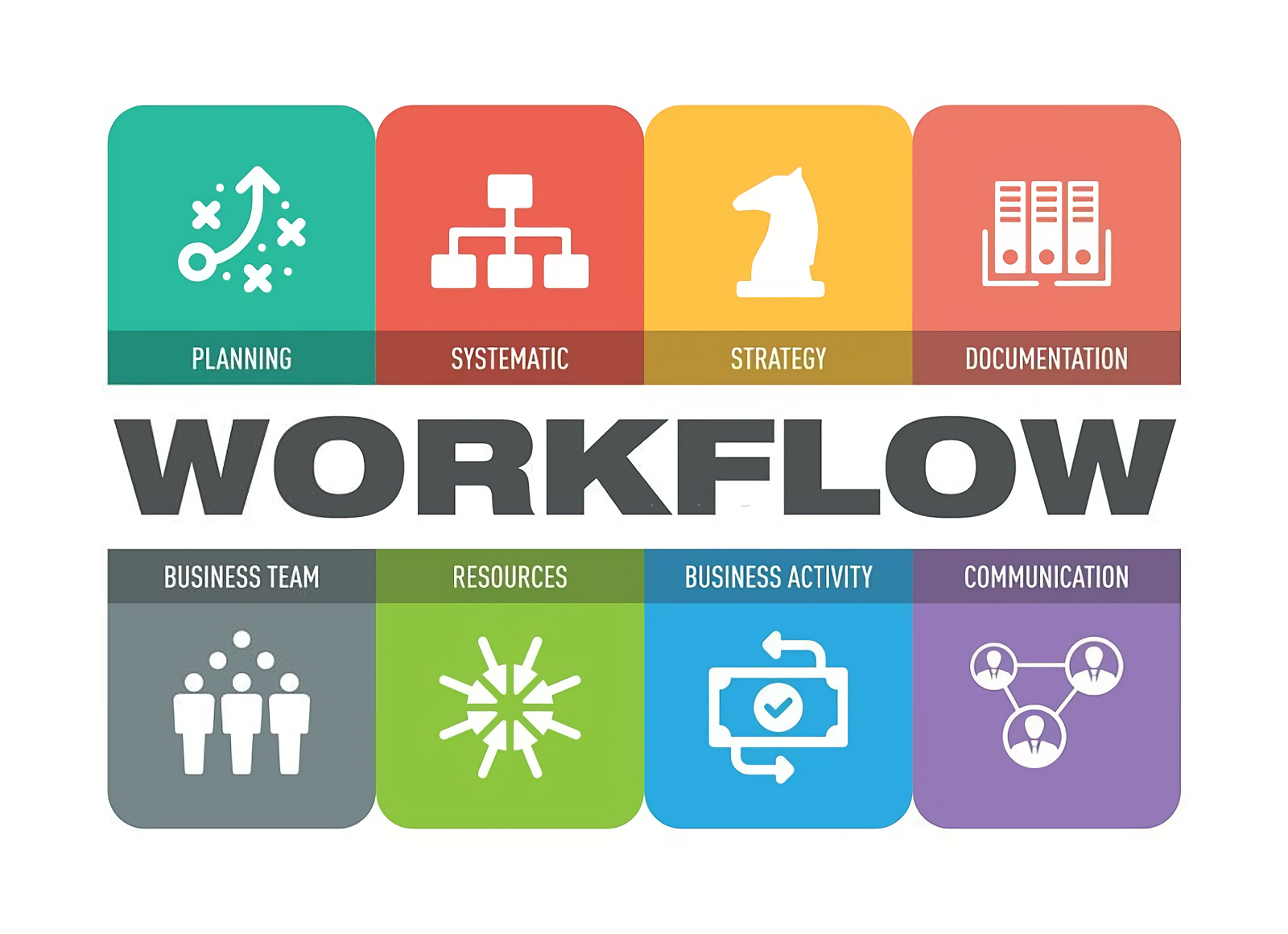 PLANNING
SYSTEMATIC
STRATEGY
DOCUMENTATION

WORKFLOW

BUSINESS TEAM
RESOURCES
BUSINESS ACTIVITY
COMMUNICATION